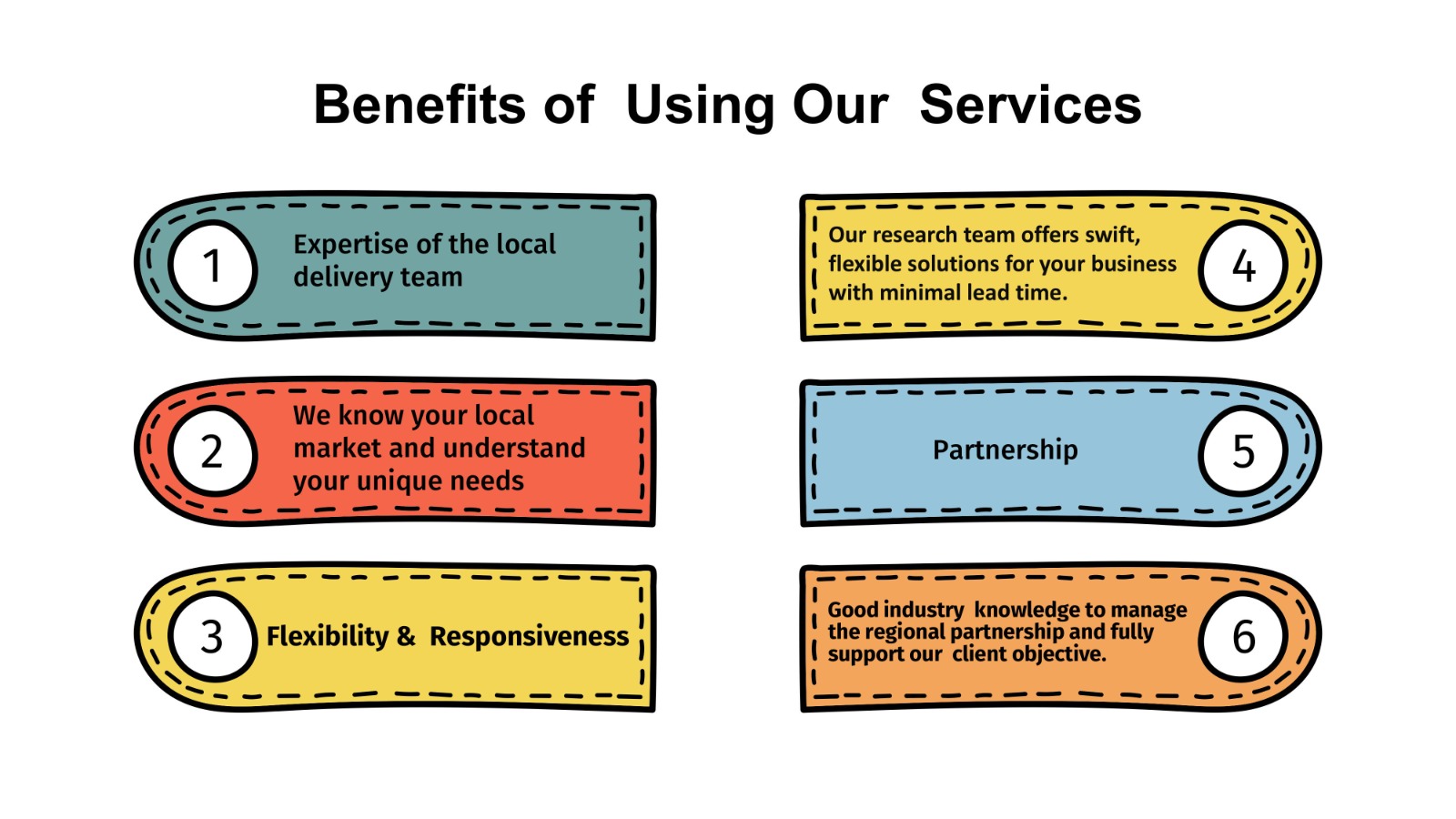 Benefits of Using Our Services

1

Expertise of the local delivery team

2

We know your local market and understand your unique needs

3

Flexibility & Responsiveness

Our research team offers swift, flexible solutions for your business with minimal lead time.

4

Partnership

5

Good industry knowledge to manage the regional partnership and fully support our client objective.

6